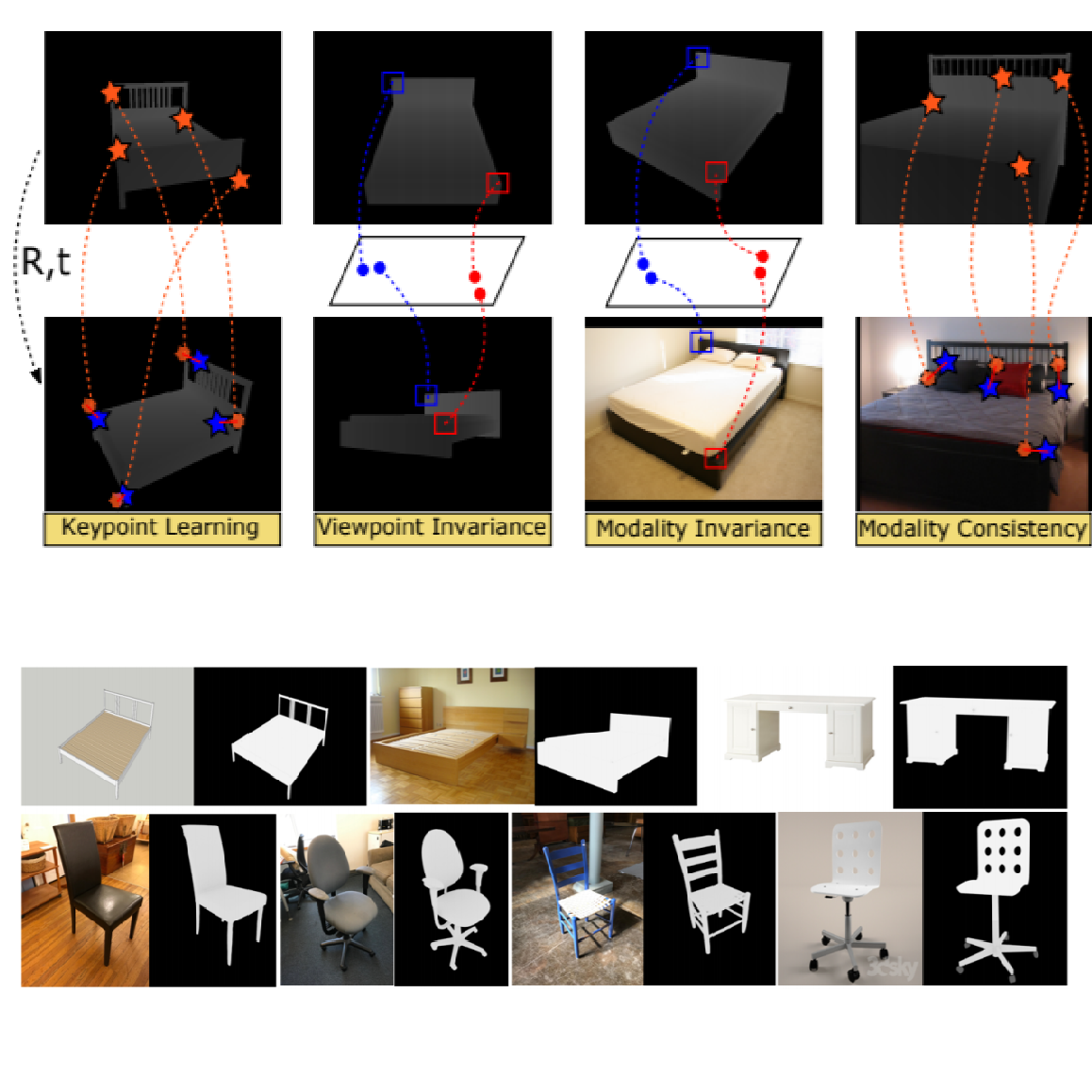 R,t

Keypoint Learning

Viewpoint Invariance

Modality Invariance

Modality Consistency

3dsky